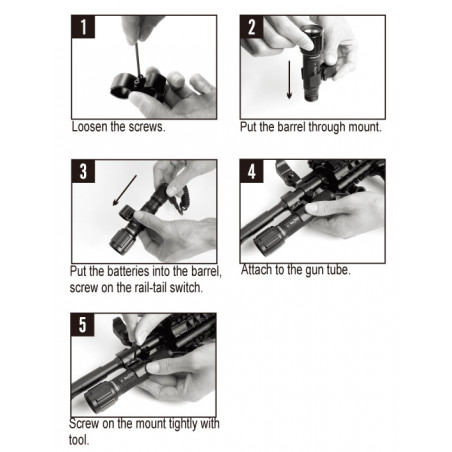 1

Loosen the screws.

2

Put the barrel through mount.

3

Put the batteries into the barrel, screw on the rail-tail switch.

4

Attach to the gun tube.

5

Screw on the mount tightly with tool.