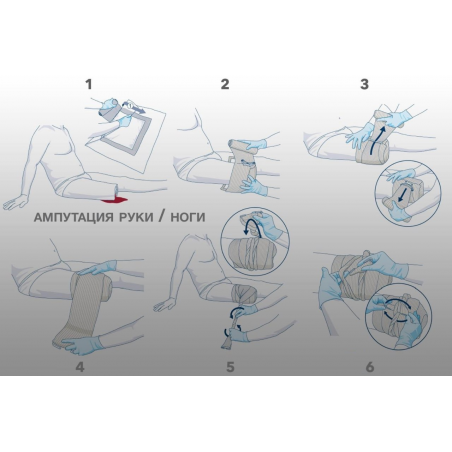 1

2

3

АМПУТАЦИЯ РУКИ / НОГИ

4

5

6