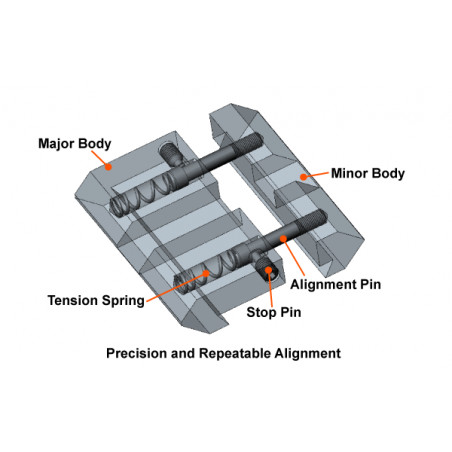 Major Body

Minor Body

Alignment Pin

Tension Spring

Stop Pin

Precision and Repeatable Alignment